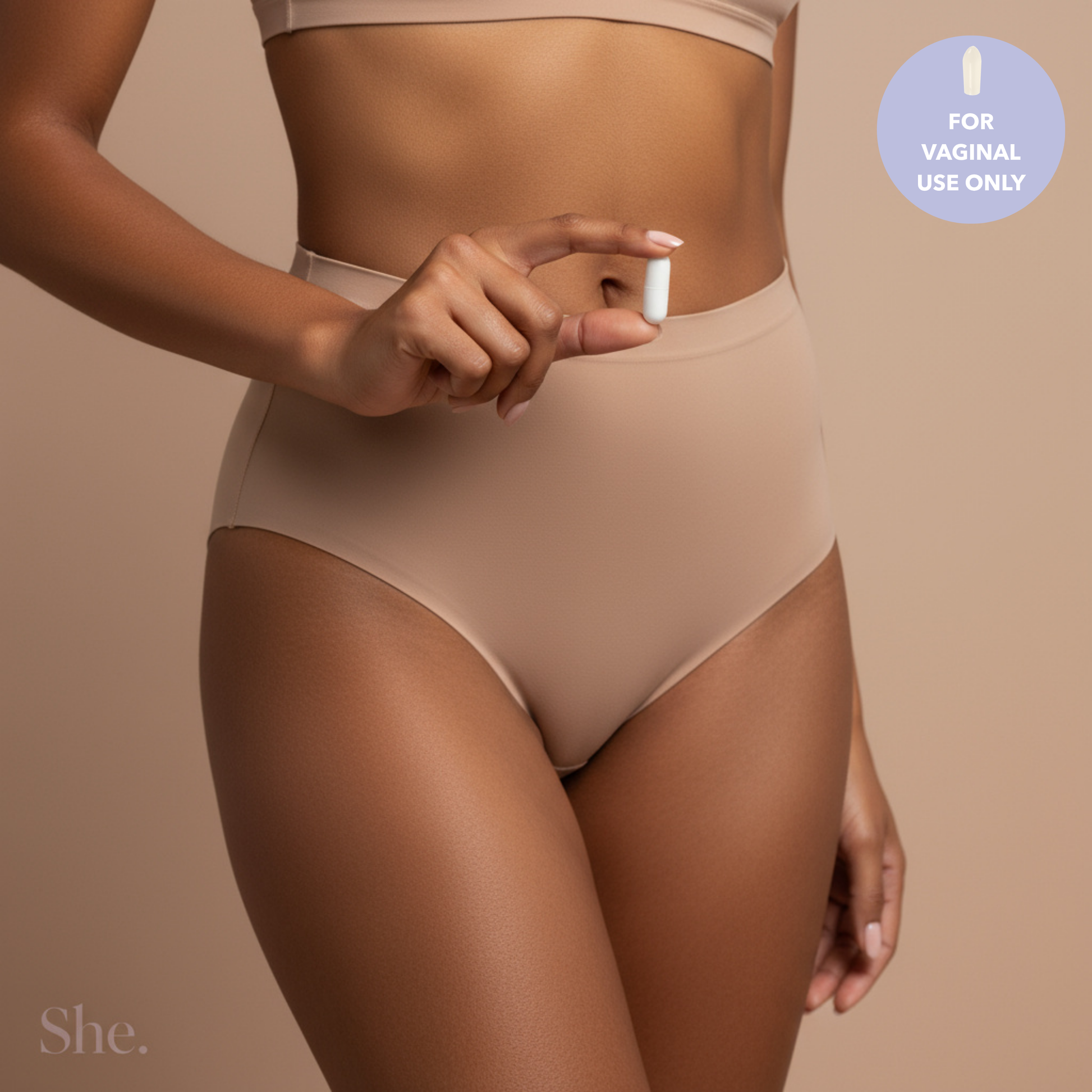 FOR VAGINAL USE ONLY

She.